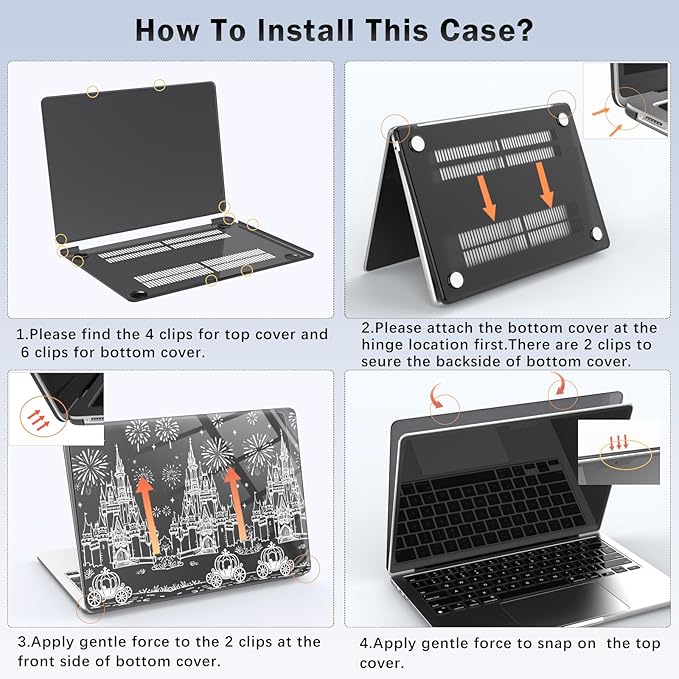 How To Install This Case?

1.Please find the 4 clips for top cover and 6 clips for bottom cover.

2.Please attach the bottom cover at the hinge location first.There are 2 clips to seure the backside of bottom cover.

3.Apply gentle force to the 2 clips at the front side of bottom cover.

4.Apply gentle force to snap on the top cover.