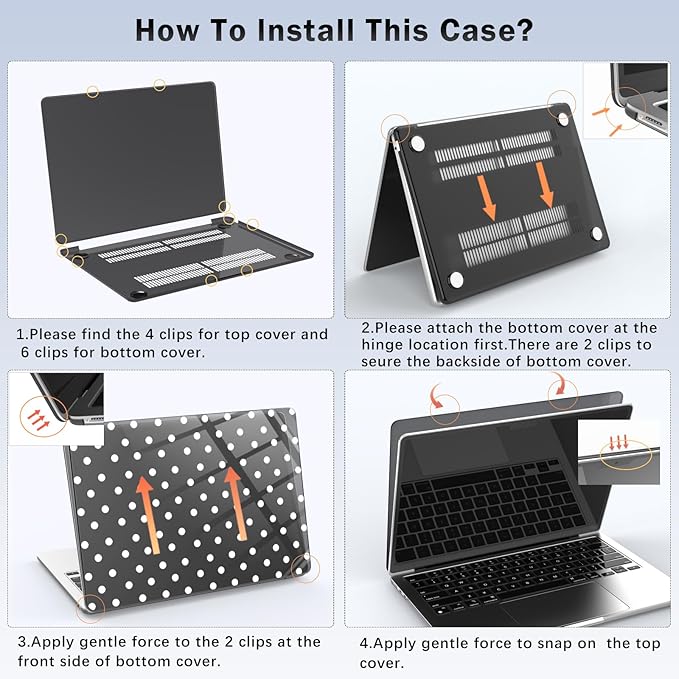 How To Install This Case?

1.Please find the 4 clips for top cover and 6 clips for bottom cover.

2.Please attach the bottom cover at the hinge location first.There are 2 clips to seure the backside of bottom cover.

3.Apply gentle force to the 2 clips at the front side of bottom cover.

4.Apply gentle force to snap on the top cover.