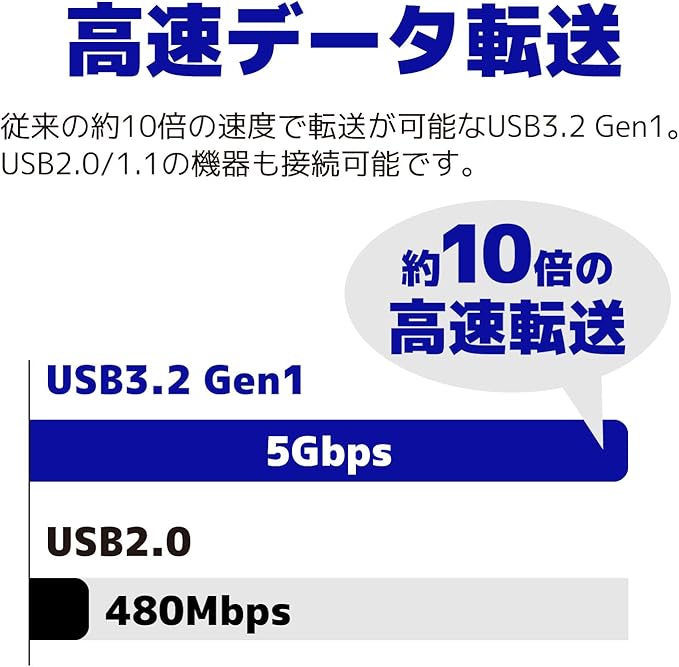 高速データ転送

従来の約10倍の速度で転送が可能なUSB3.2 Gen1。USB2.0/1.1の機器も接続可能です。

約10倍の高速転送

USB3.2 Gen1

5Gbps

USB2.0

480Mbps