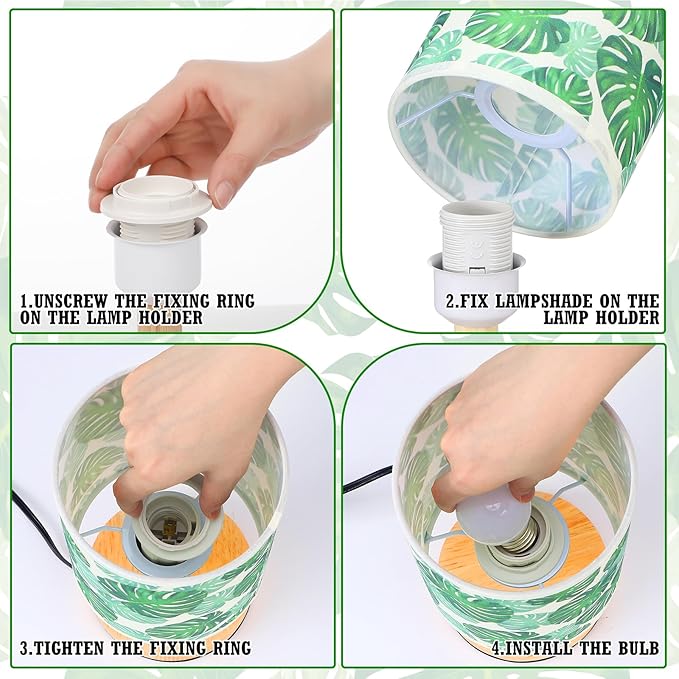 1.UNSCREW THE FIXING RING ON THE LAMP HOLDER

2.FIX LAMPSHADE ON THE LAMP HOLDER

3.TIGHTEN THE FIXING RING

4.INSTALL THE BULB