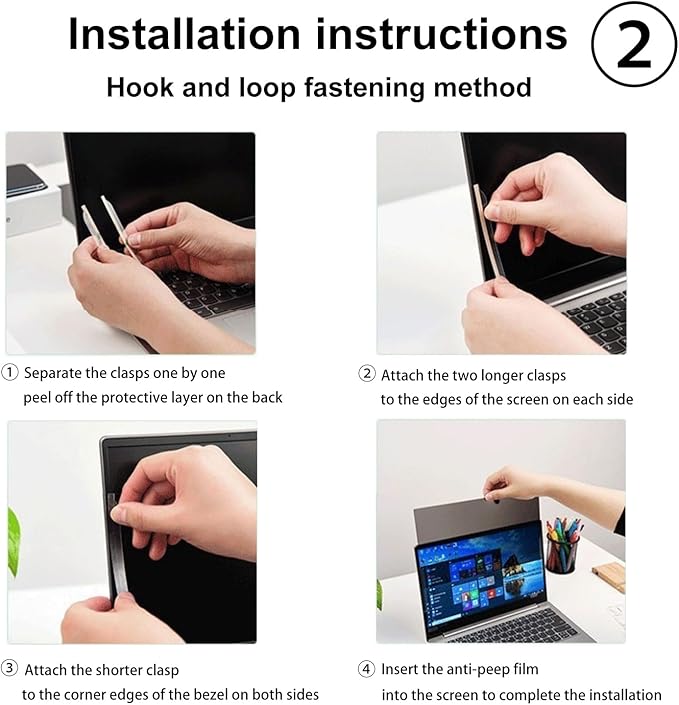 Installation instructions ②

Hook and loop fastening method

① Separate the clasps one by one peel off the protective layer on the back

② Attach the two longer clasps to the edges of the screen on each side

③ Attach the shorter clasp to the corner edges of the bezel on both sides

④ Insert the anti-peep film into the screen to complete the installation