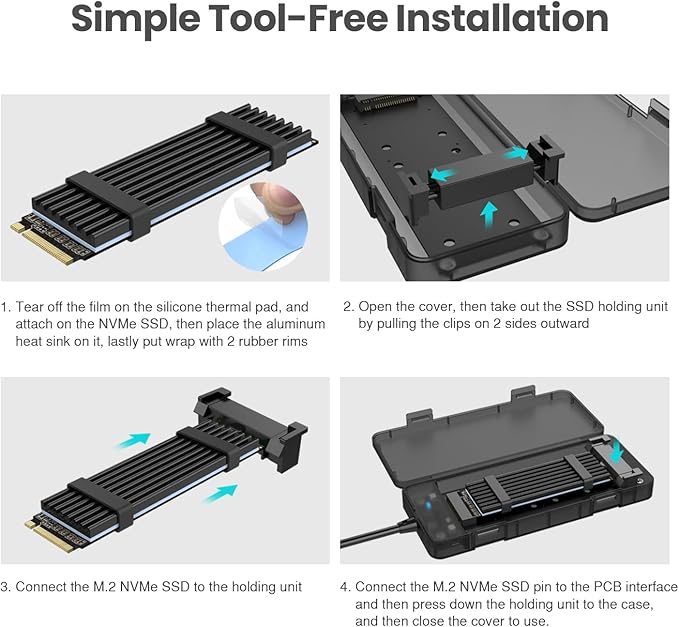 Simple Tool-Free Installation

1. Tear off the film on the silicone thermal pad, and attach on the NVMe SSD, then place the aluminum heat sink on it, lastly put wrap with 2 rubber rims

2. Open the cover, then take out the SSD holding unit by pulling the clips on 2 sides outward

3. Connect the M.2 NVMe SSD to the holding unit

4. Connect the M.2 NVMe SSD pin to the PCB interface and then press down the holding unit to the case, and then close the cover to use.