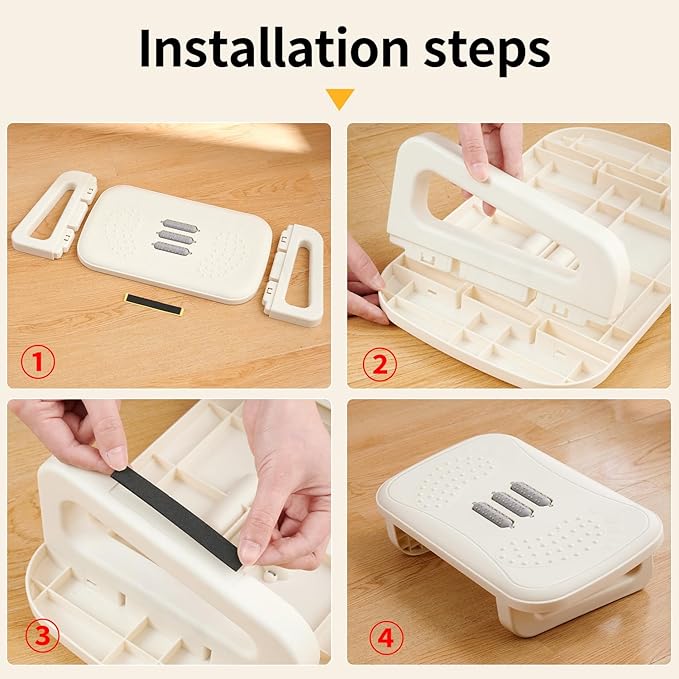 Installation steps

①

②

③

④