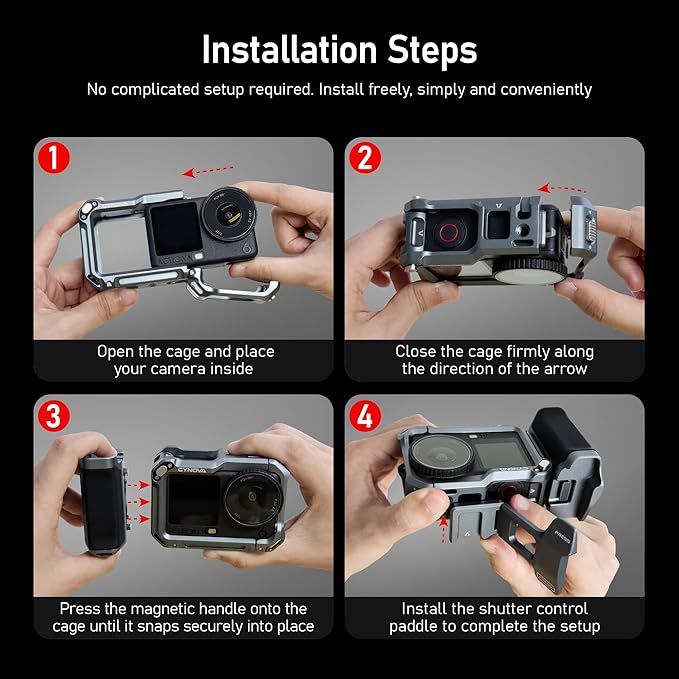 Installation Steps

No complicated setup required. Install freely, simply and conveniently

1

Open the cage and place your camera inside

2

Close the cage firmly along the direction of the arrow

3

CYNOVA

Press the magnetic handle onto the cage until it snaps securely into place

4

PRESS

Install the shutter control paddle to complete the setup