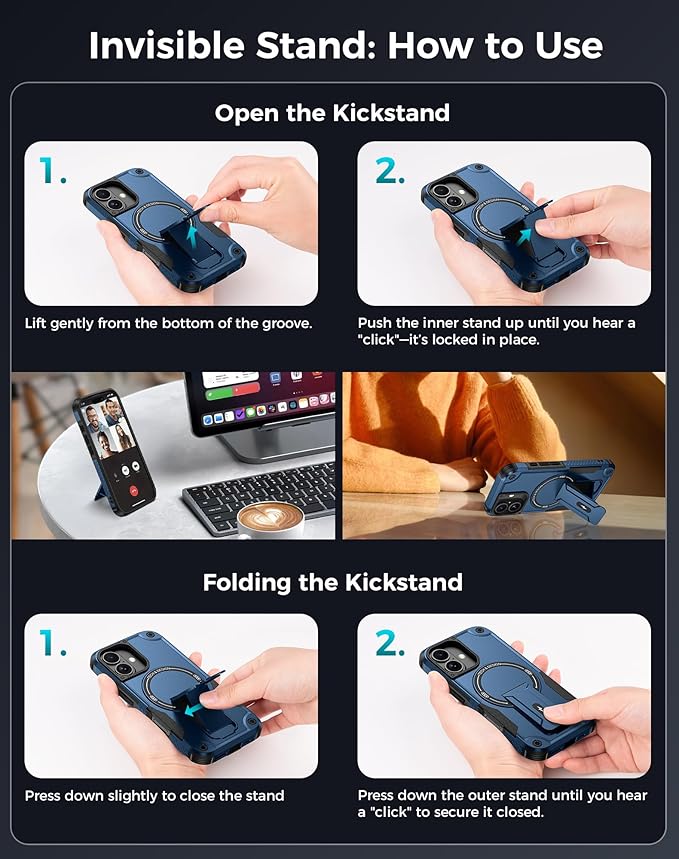 Invisible Stand: How to Use

Open the Kickstand

1.

Lift gently from the bottom of the groove.

2.

Push the inner stand up until you hear a "click"—it's locked in place.

Folding the Kickstand

1.

Press down slightly to close the stand

2.

Press down the outer stand until you hear a "click" to secure it closed.