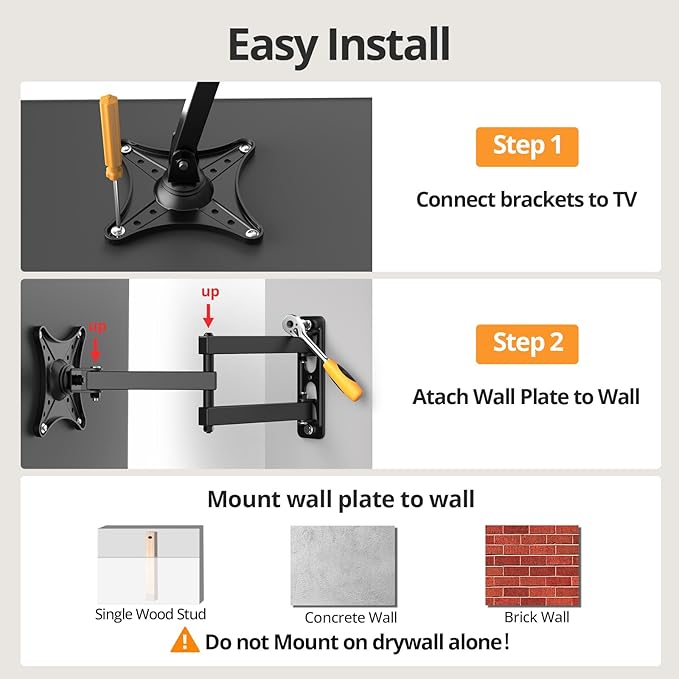 Easy Install

Step 1

Connect brackets to TV

up

up

Step 2

Atach Wall Plate to Wall

Mount wall plate to wall

Single Wood Stud

Concrete Wall

Brick Wall

Do not Mount on drywall alone!