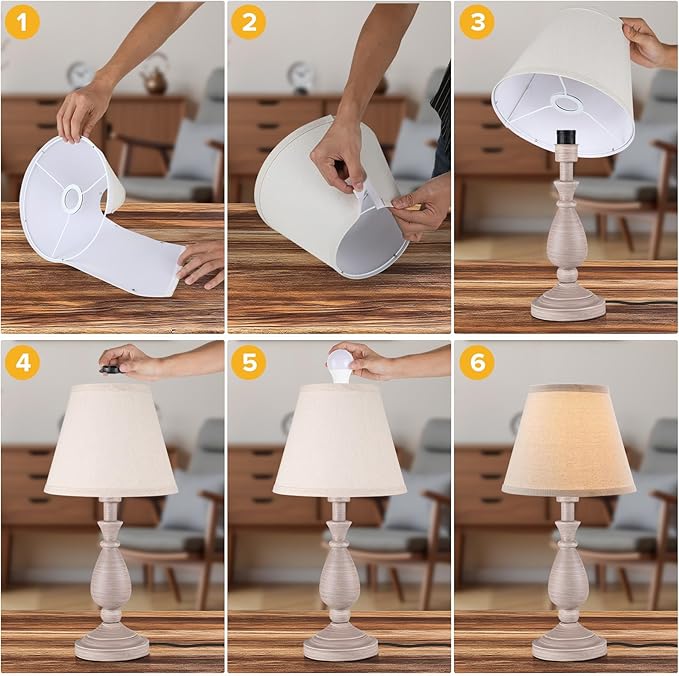 1

2

3

4

5

6