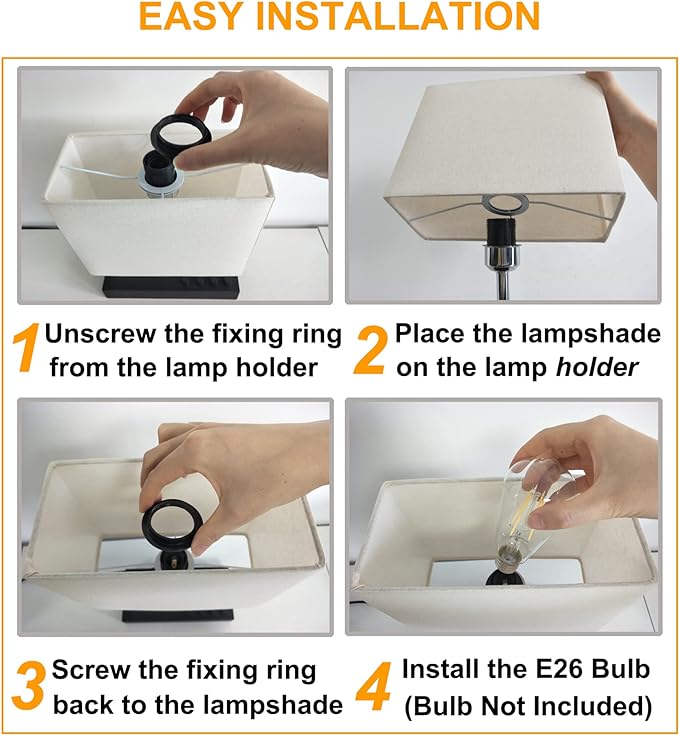 EASY INSTALLATION

1 Unscrew the fixing ring from the lamp holder

2 Place the lampshade on the lamp holder

3 Screw the fixing ring back to the lampshade

4 Install the E26 Bulb (Bulb Not Included)