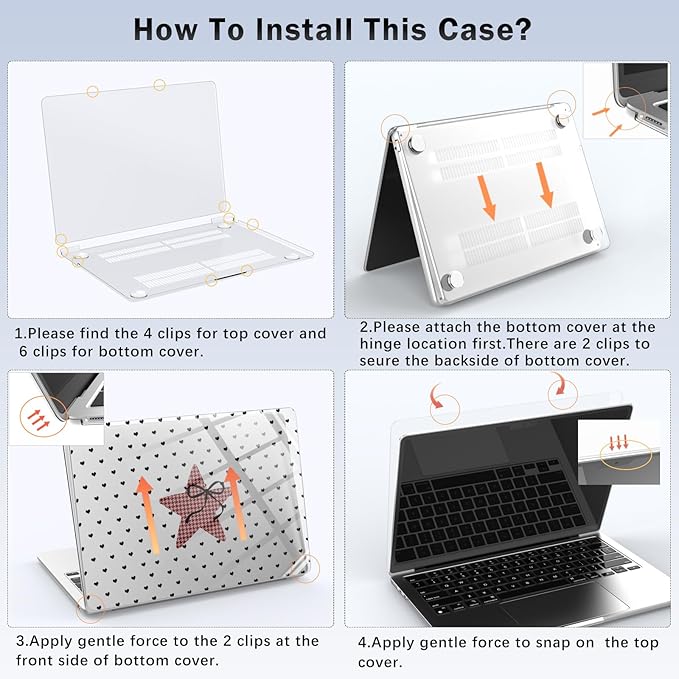 How To Install This Case?

1.Please find the 4 clips for top cover and 6 clips for bottom cover.

2.Please attach the bottom cover at the hinge location first.There are 2 clips to seure the backside of bottom cover.

3.Apply gentle force to the 2 clips at the front side of bottom cover.

4.Apply gentle force to snap on the top cover.