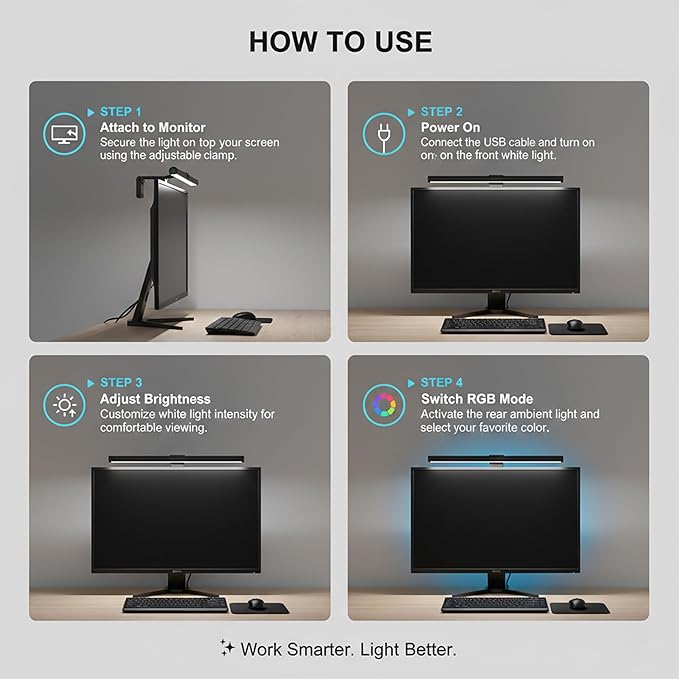 HOW TO USE

STEP 1
Attach to Monitor
Secure the light on top your screen using the adjustable clamp.

STEP 2
Power On
Connect the USB cable and turn on on· on the front white light.

STEP 3
Adjust Brightness
Customize white light intensity for comfortable viewing.

STEP 4
Switch RGB Mode
Activate the rear ambient light and select your favorite color.

Work Smarter. Light Better.