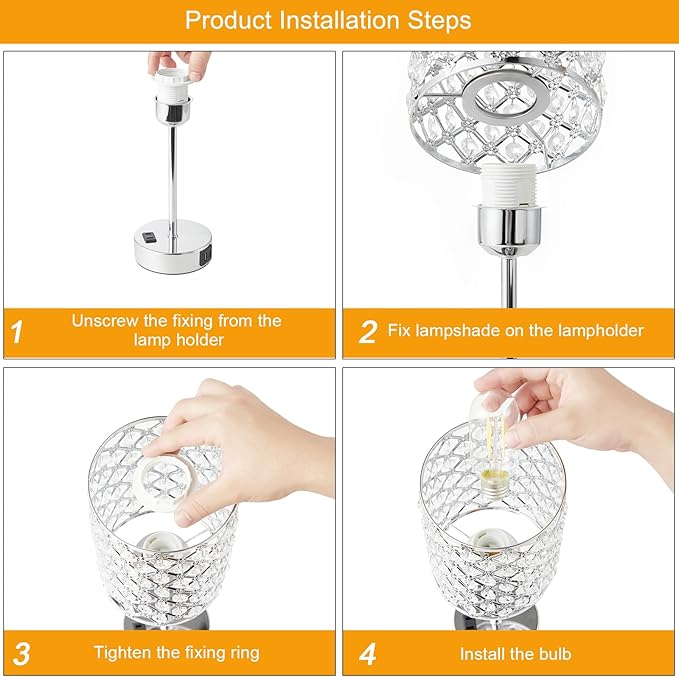 Product Installation Steps

1 Unscrew the fixing from the lamp holder

2 Fix lampshade on the lampholder

3 Tighten the fixing ring

4 Install the bulb