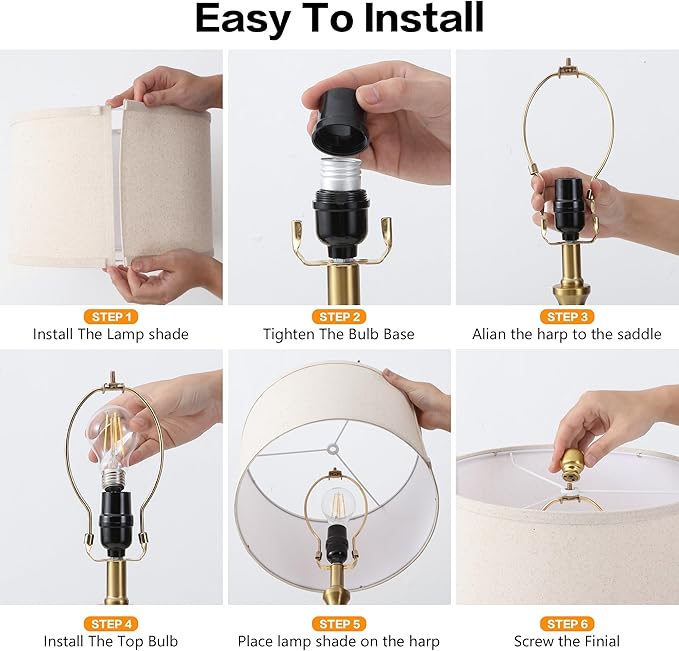 Easy To Install

STEP 1
Install The Lamp shade

STEP 2
Tighten The Bulb Base

STEP 3
Alian the harp to the saddle

STEP 4
Install The Top Bulb

STEP 5
Place lamp shade on the harp

STEP 6
Screw the Finial