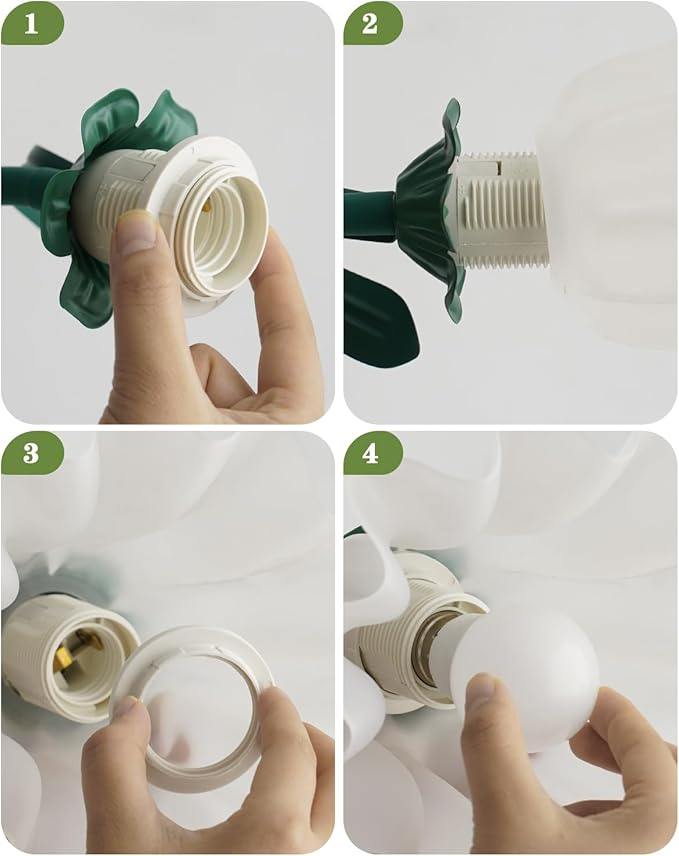 1

2

3

4