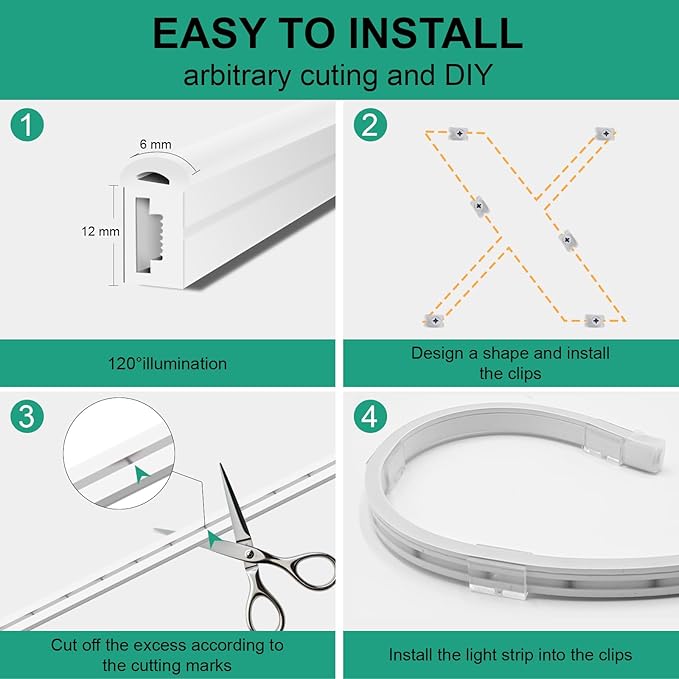 EASY TO INSTALL
arbitrary cuting and DIY

1

6 mm

12 mm

120°illumination

2

Design a shape and install the clips

3

Cut off the excess according to the cutting marks

4

Install the light strip into the clips