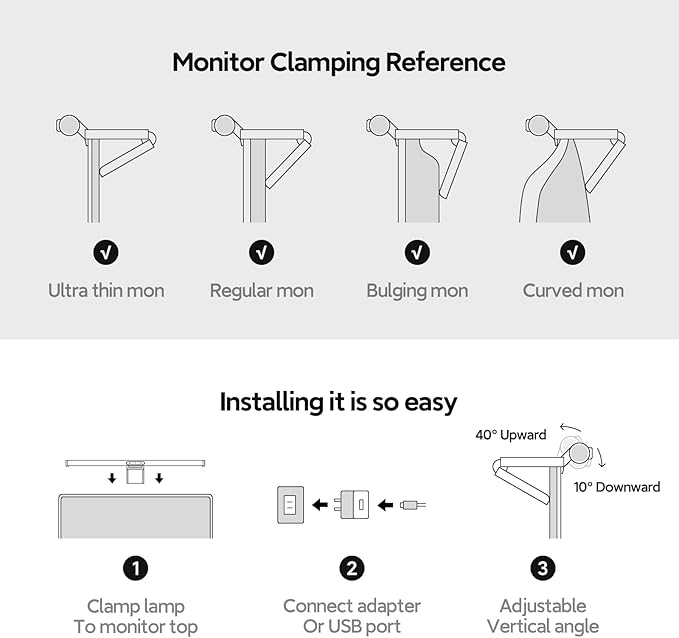 Monitor Clamping Reference

√
Ultra thin mon

√
Regular mon

√
Bulging mon

√
Curved mon

Installing it is so easy

40° Upward

10° Downward

1
Clamp lamp
To monitor top

2
Connect adapter
Or USB port

3
Adjustable
Vertical angle